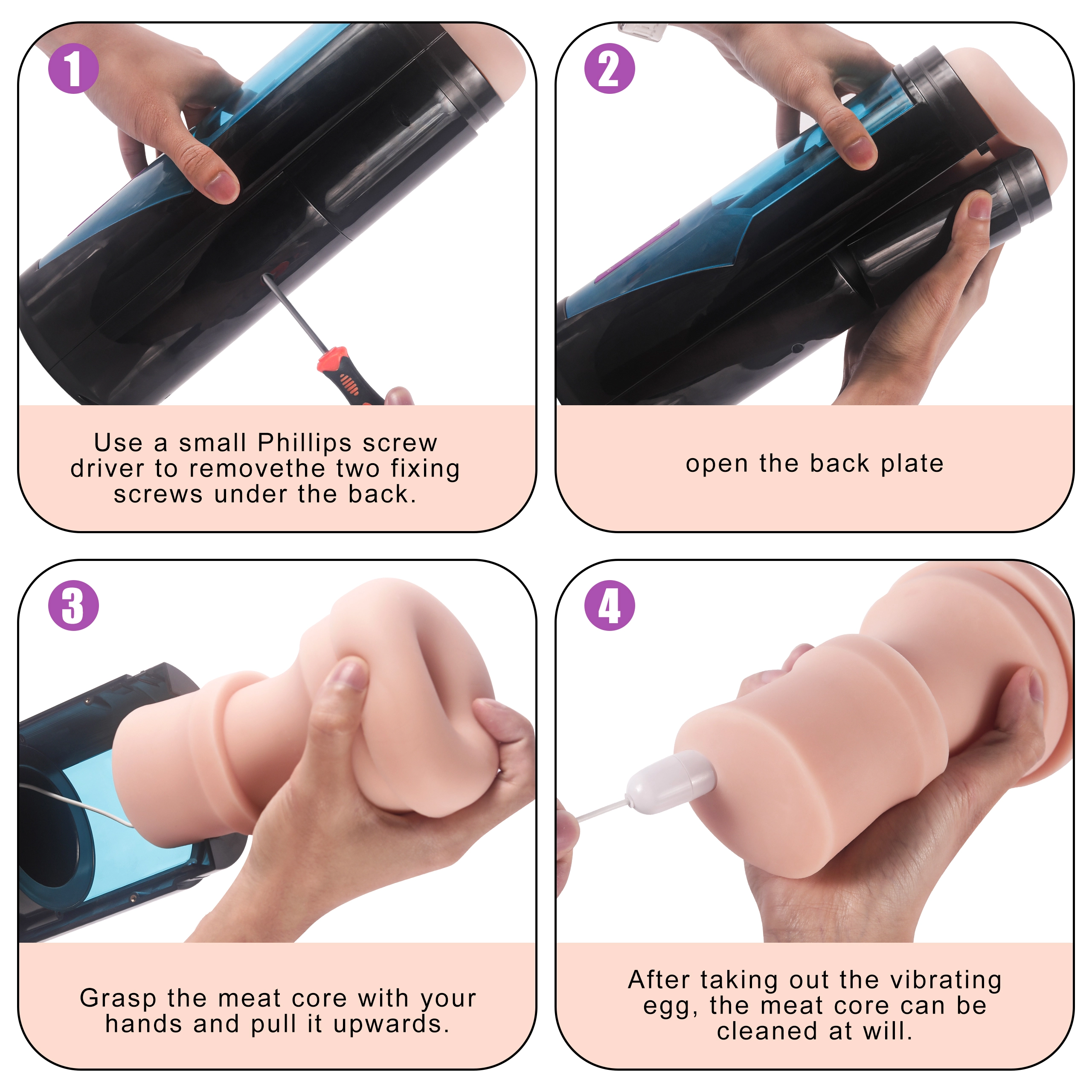 1

Use a small Phillips screw driver to removethe two fixing screws under the back.

2

open the back plate

3

Grasp the meat core with your hands and pull it upwards.

4

After taking out the vibrating egg, the meat core can be cleaned at will.