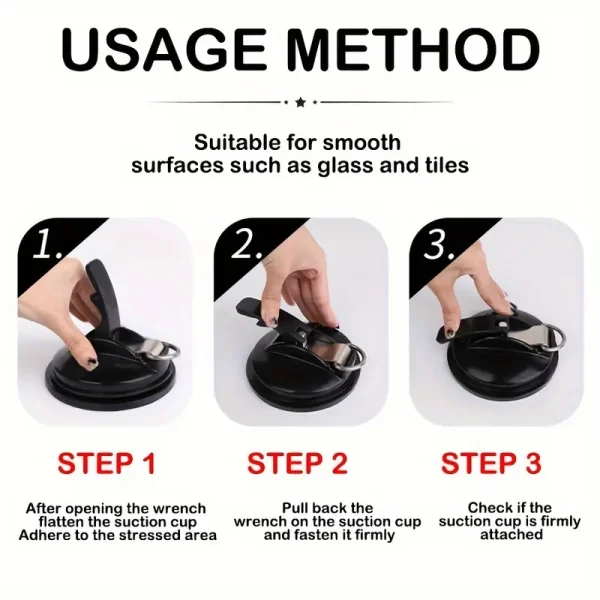 USAGE METHOD

Suitable for smooth surfaces such as glass and tiles

1.

2.

3.

STEP 1

After opening the wrench
flatten the suction cup
Adhere to the stressed area

STEP 2

Pull back the
wrench on the suction cup
and fasten it firmly

STEP 3

Check if the
suction cup is firmly
attached